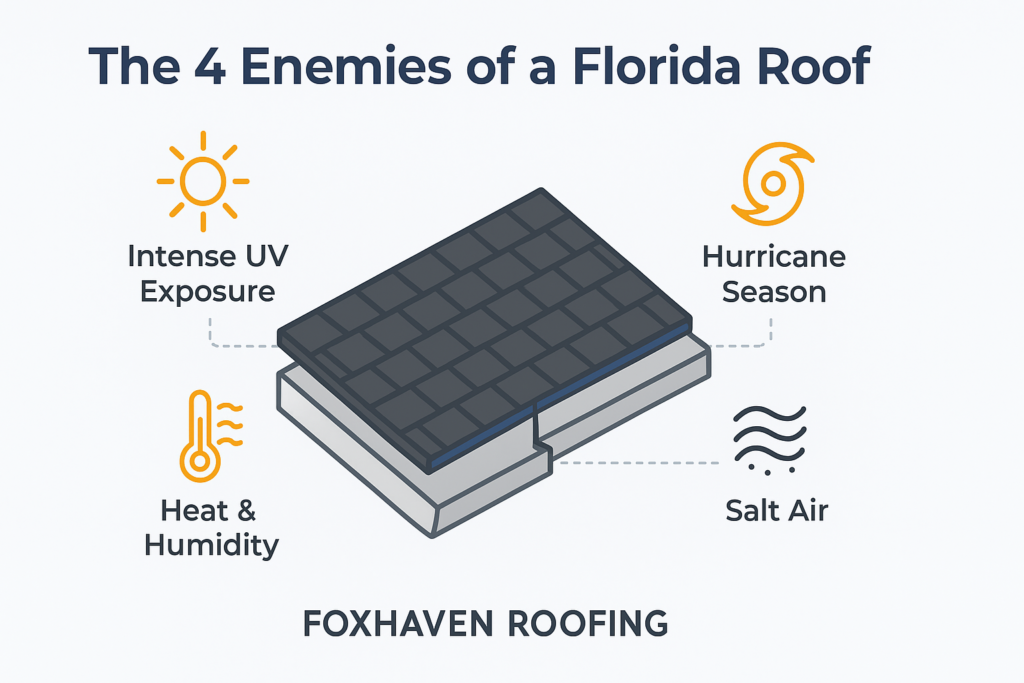 The 4 Enemies of a Florida Roof

Intense UV Exposure

Hurricane Season

Heat & Humidity

Salt Air

FOXHAVEN ROOFING